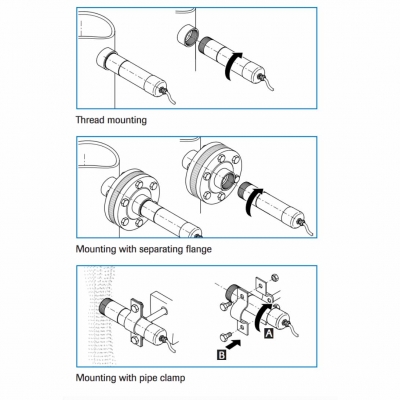 Thread mounting

Mounting with separating flange

A

B

Mounting with pipe clamp